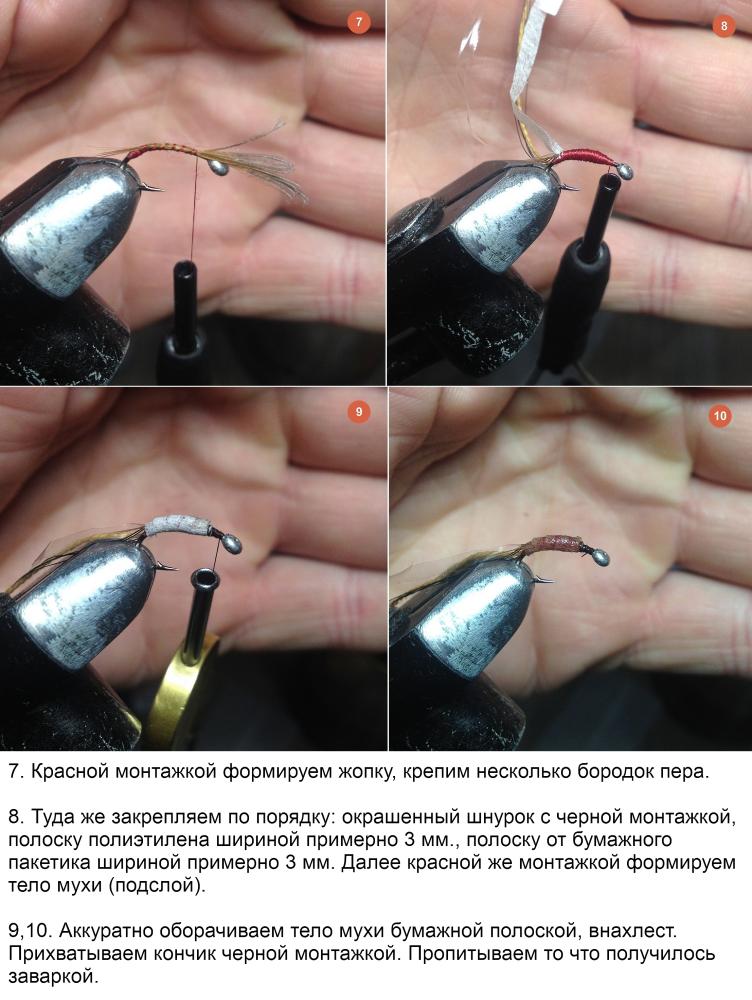 7

8

9

10

7. Красной монтажкой формируем жопку, крепим несколько бородок пера.

8. Туда же закрепляем по порядку: окрашенный шнурок с черной монтажкой, полоску полиэтилена шириной примерно 3 мм., полоску от бумажного пакетика шириной примерно 3 мм. Далее красной же монтажкой формируем тело мухи (подслой).

9,10. Аккуратно оборачиваем тело мухи бумажной полоской, внахлест. Прихватываем кончик черной монтажкой. Пропитываем то что получилось заваркой.