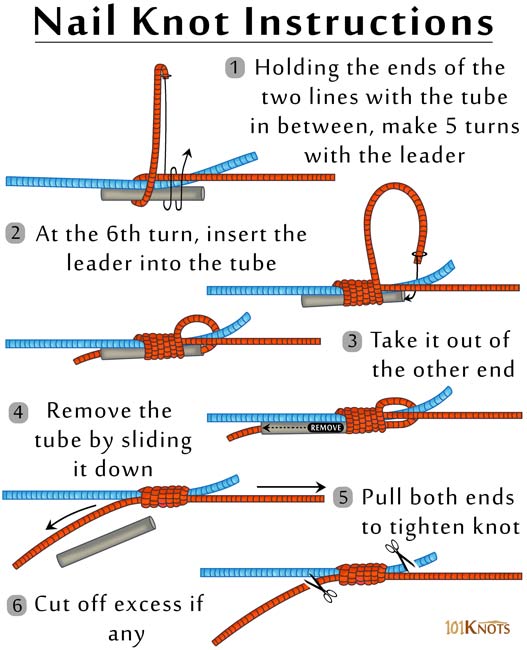 Nail Knot Instructions

1 Holding the ends of the two lines with the tube in between, make 5 turns with the leader

2 At the 6th turn, insert the leader into the tube

3 Take it out of the other end

4 Remove the tube by sliding it down

REMOVE

5 Pull both ends to tighten knot

6 Cut off excess if any

101KNOTS