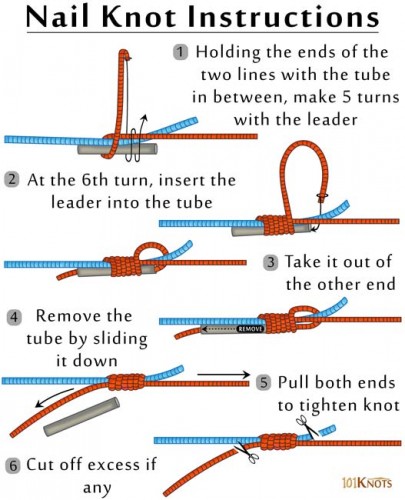 Nail Knot Instructions

1 Holding the ends of the two lines with the tube in between, make 5 turns with the leader

2 At the 6th turn, insert the leader into the tube

3 Take it out of the other end

4 Remove the tube by sliding it down

REMOVE

5 Pull both ends to tighten knot

6 Cut off excess if any

101KNOTS